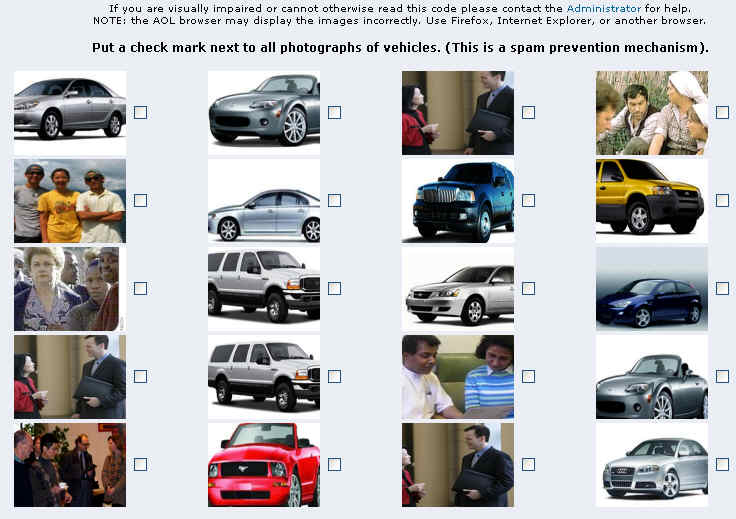 If you are visually impaired or cannot otherwise read this code please contact the Administrator for help.
NOTE: the AOL browser may display the images incorrectly. Use Firefox, Internet Explorer, or another browser.

Put a check mark next to all photographs of vehicles. (This is a spam prevention mechanism).